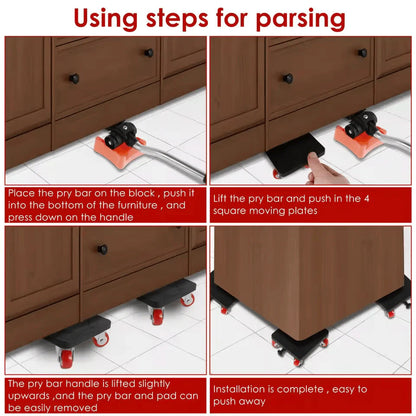 Using steps for parsing

Place the pry bar on the block , push it into the bottom of the furniture , and press down on the handle

Lift the pry bar and push in the 4 square moving plates

The pry bar handle is lifted slightly upwards ,and the pry bar and pad can be easily removed

Installation is complete , easy to push away