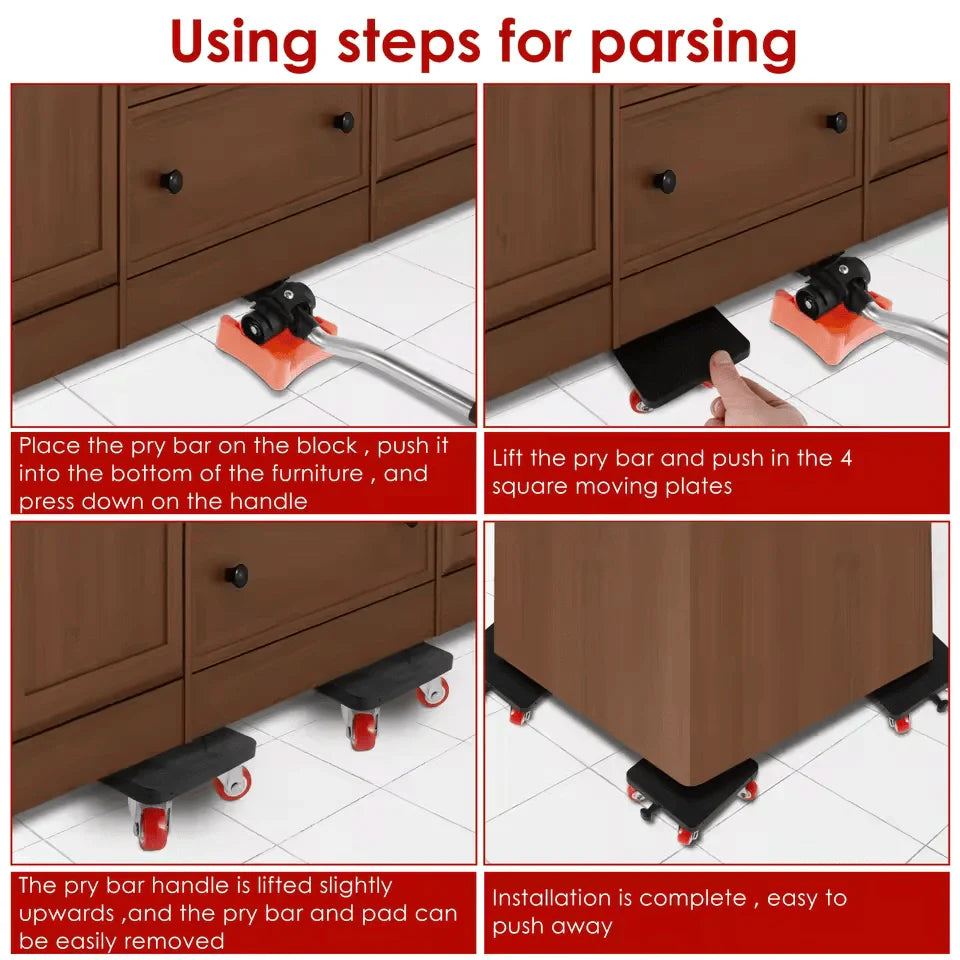 Using steps for parsing

Place the pry bar on the block , push it into the bottom of the furniture , and press down on the handle

Lift the pry bar and push in the 4 square moving plates

The pry bar handle is lifted slightly upwards ,and the pry bar and pad can be easily removed

Installation is complete , easy to push away